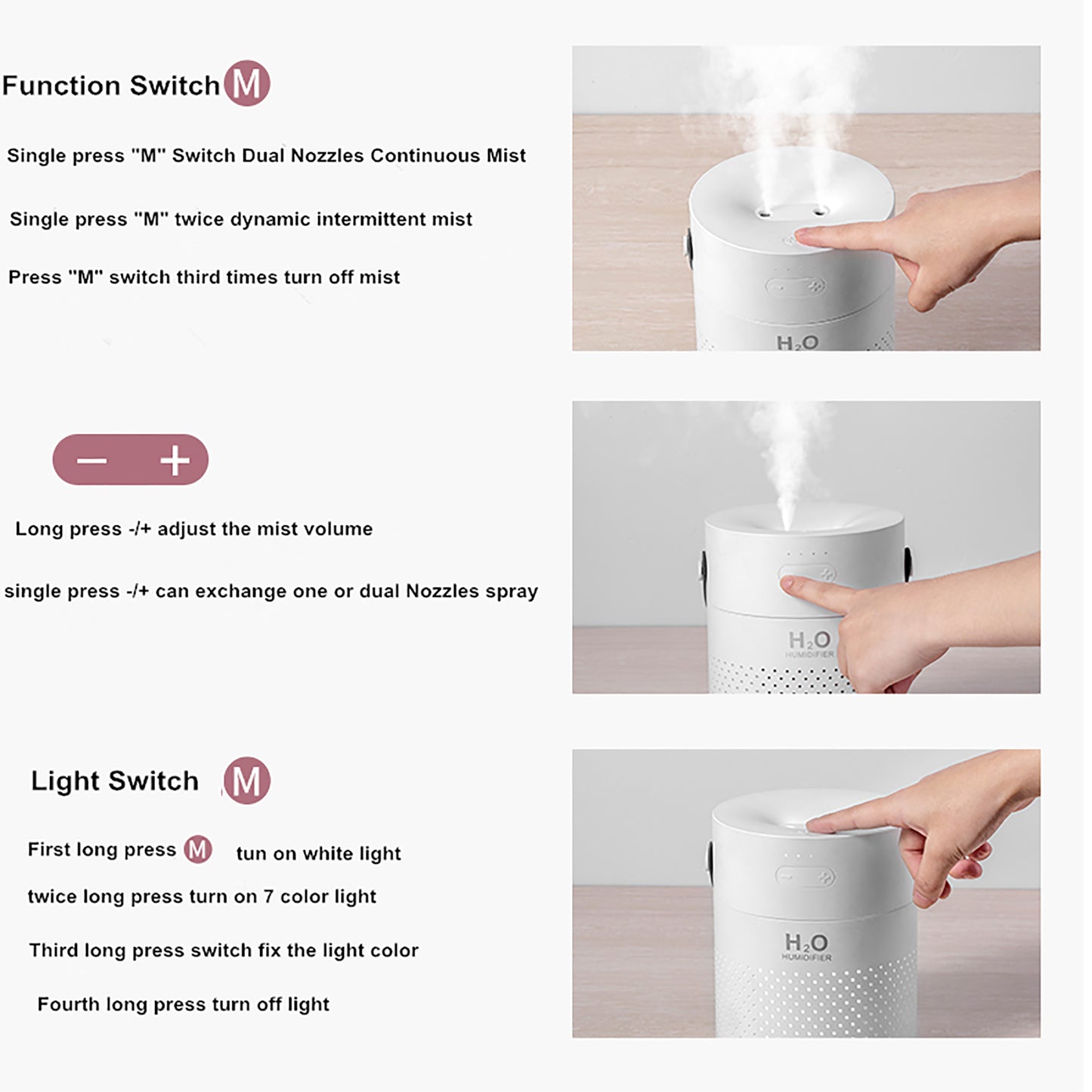 Function Switch M

Single press "M" Switch Dual Nozzles Continuous Mist

Single press "M" twice dynamic intermittent mist

Press "M" switch third times turn off mist

$H_2O$

− +

Long press -/+ adjust the mist volume

single press -/+ can exchange one or dual Nozzles spray

$H_2O$
HUMIDIFIER

Light Switch M

First long press M tun on white light

twice long press turn on 7 color light

Third long press switch fix the light color

Fourth long press turn off light

$H_2O$
HUMIDIFIER